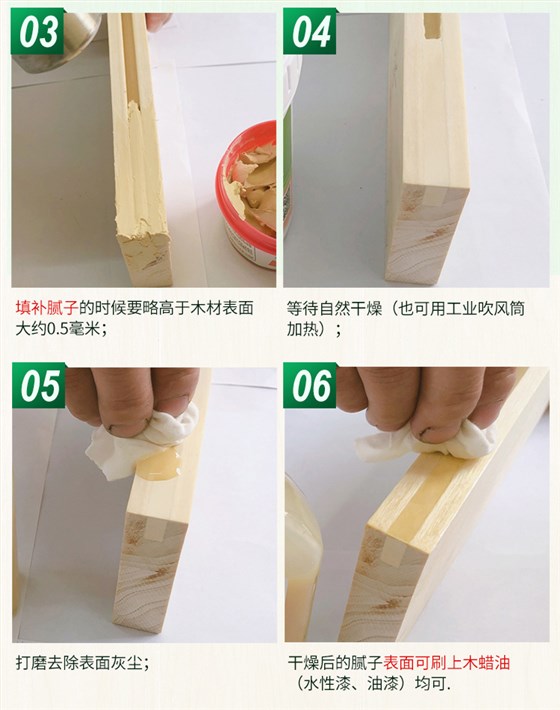 03

填补腻子的时候要略高于木材表面大约0.5毫米；

04

等待自然干燥（也可用工业吹风筒加热）；

05

打磨去除表面灰尘；

06

干燥后的腻子表面可刷上木蜡油（水性漆、油漆）均可.